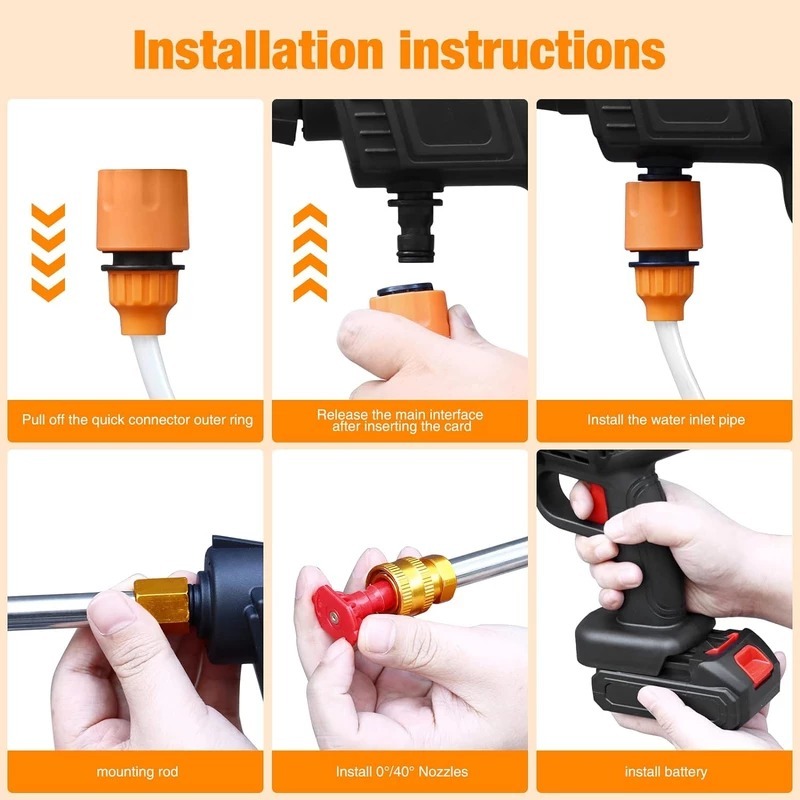 Installation instructions

Pull off the quick connector outer ring

Release the main interface after inserting the card

Install the water inlet pipe

mounting rod

Install 0°/40° Nozzles

install battery